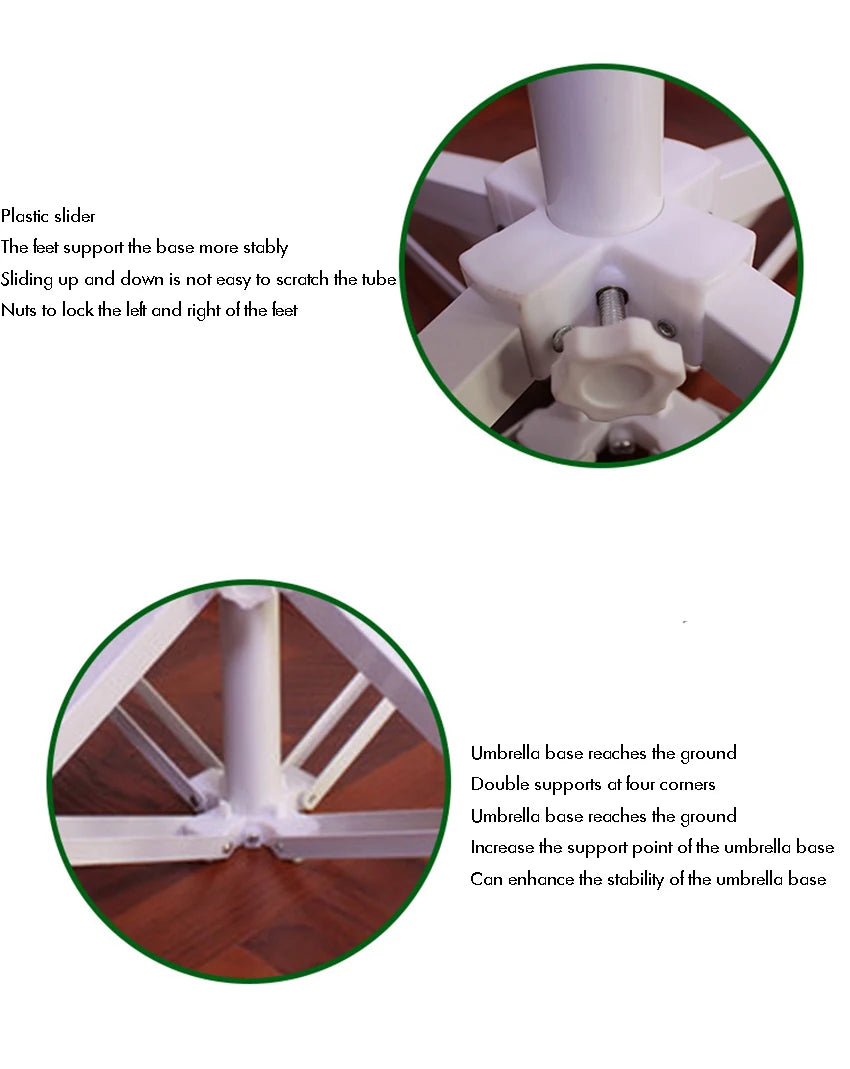 Plastic slider
The feet support the base more stably
Sliding up and down is not easy to scratch the tube
Nuts to lock the left and right of the feet

Umbrella base reaches the ground
Double supports at four corners
Umbrella base reaches the ground
Increase the support point of the umbrella base
Can enhance the stability of the umbrella base