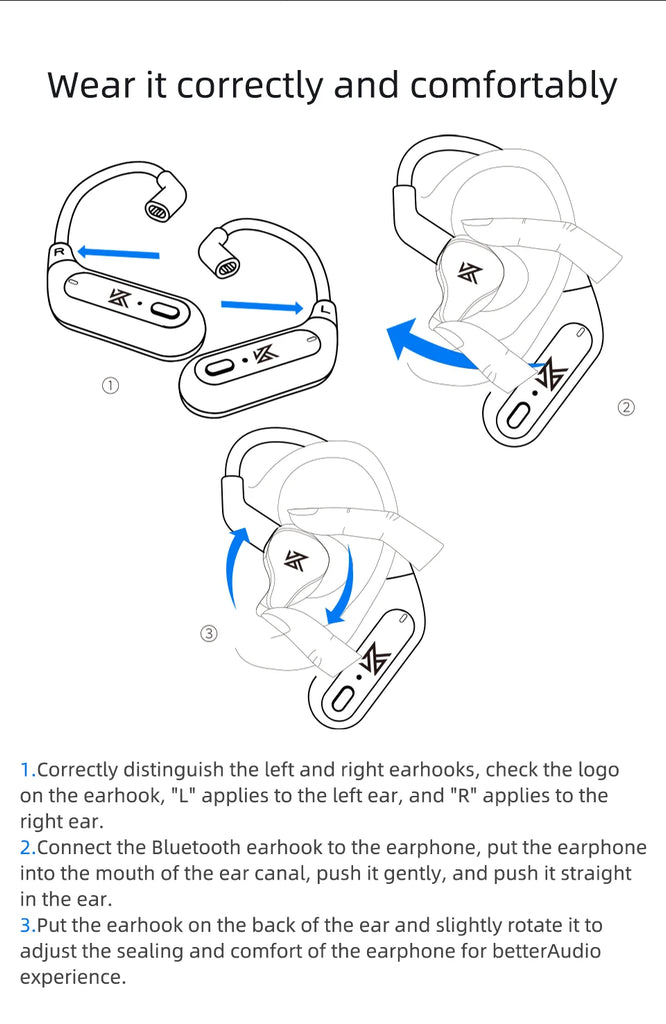 Wear it correctly and comfortably

R

L

①

②

③

1.Correctly distinguish the left and right earhooks, check the logo on the earhook, "L" applies to the left ear, and "R" applies to the right ear.
2.Connect the Bluetooth earhook to the earphone, put the earphone into the mouth of the ear canal, push it gently, and push it straight in the ear.
3.Put the earhook on the back of the ear and slightly rotate it to adjust the sealing and comfort of the earphone for betterAudio experience.