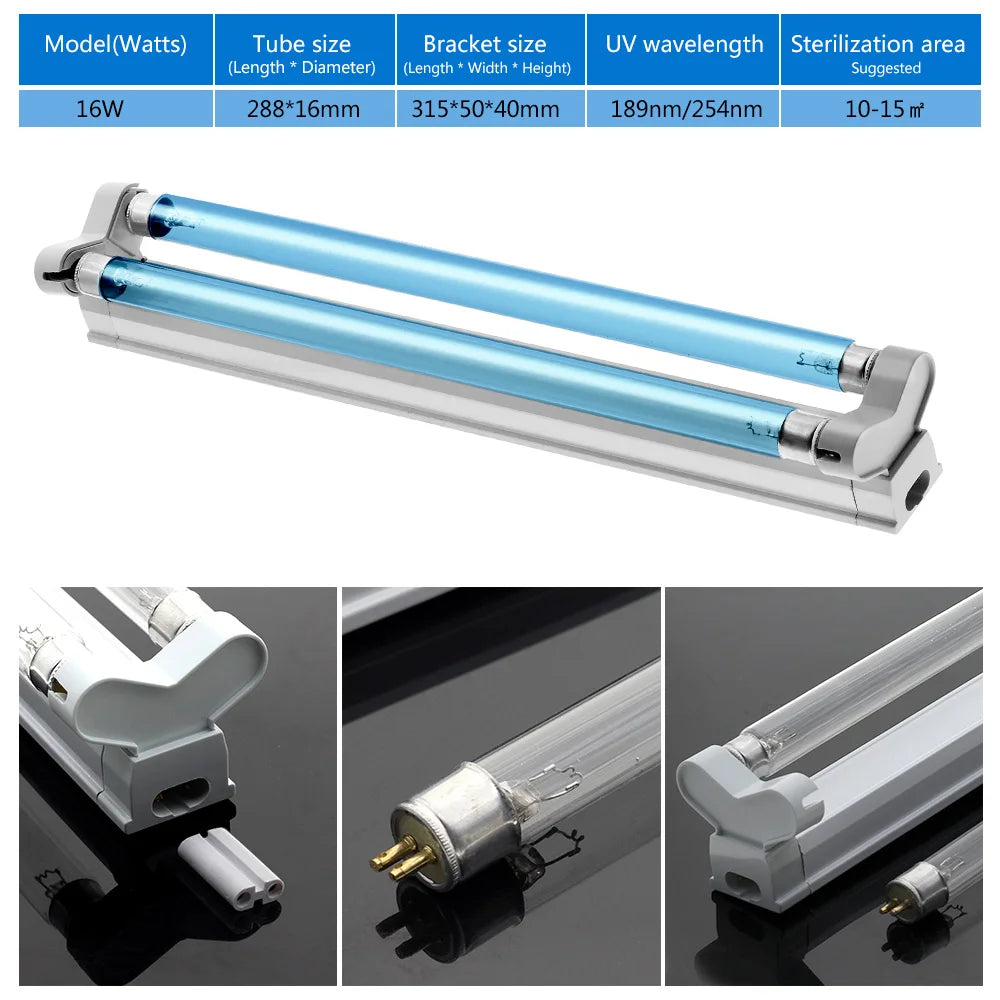 | Model(Watts) | Tube size (Length * Diameter) | Bracket size (Length * Width * Height) | UV wavelength | Sterilization area Suggested |
|---|---|---|---|---|
| 16W | 288*16mm | 315*50*40mm | 189nm/254nm | 10-15㎡ |