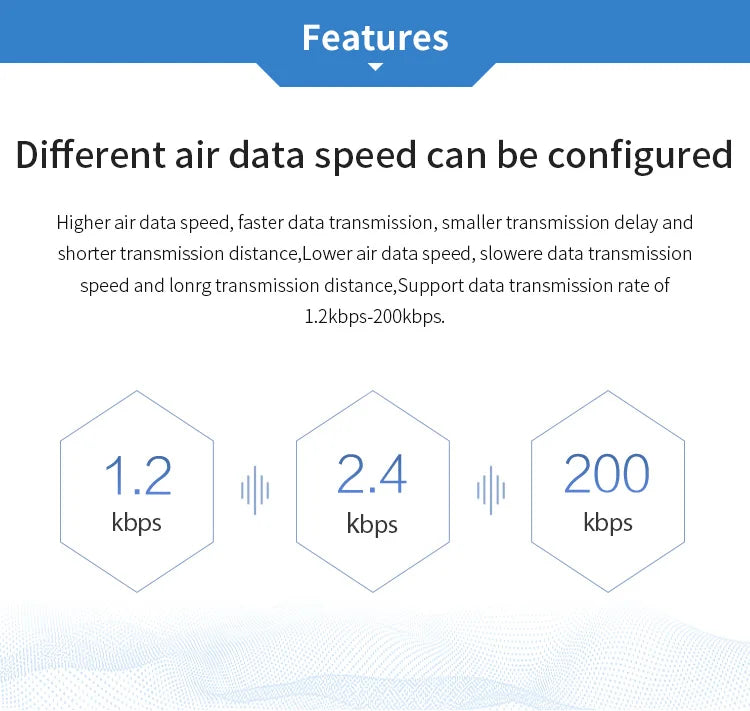 Features

Different air data speed can be configured

Higher air data speed, faster data transmission, smaller transmission delay and shorter transmission distance,Lower air data speed, slowere data transmission speed and lonrg transmission distance,Support data transmission rate of 1.2kbps-200kbps.

1.2
kbps

2.4
kbps

200
kbps